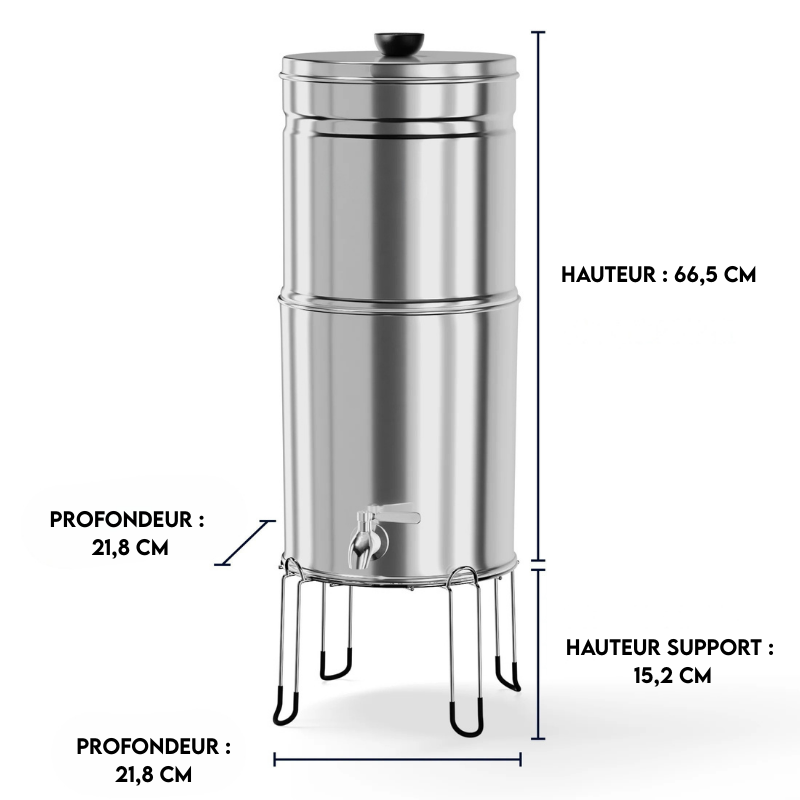 HAUTEUR : 66,5 CM

PROFONDEUR : 21,8 CM

HAUTEUR SUPPORT : 15,2 CM

PROFONDEUR : 21,8 CM